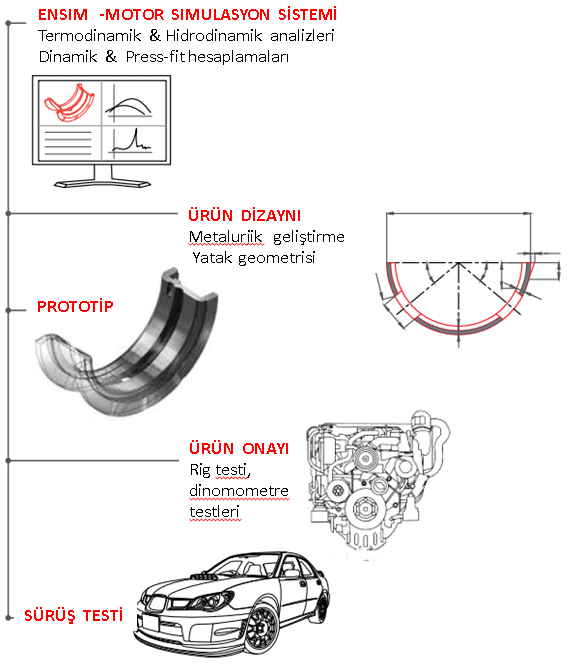 ENSIM -MOTOR SIMULASYON SİSTEMİ
Termodinamik & Hidrodinamik analizleri
Dinamik & Press-fit hesaplamaları

ÜRÜN DİZAYNI
Metaluriik geliştirme
Yatak geometrisi

PROTOTİP

ÜRÜN ONAYI
Rig testi,
dinomometre
testleri

SÜRÜŞ TESTİ